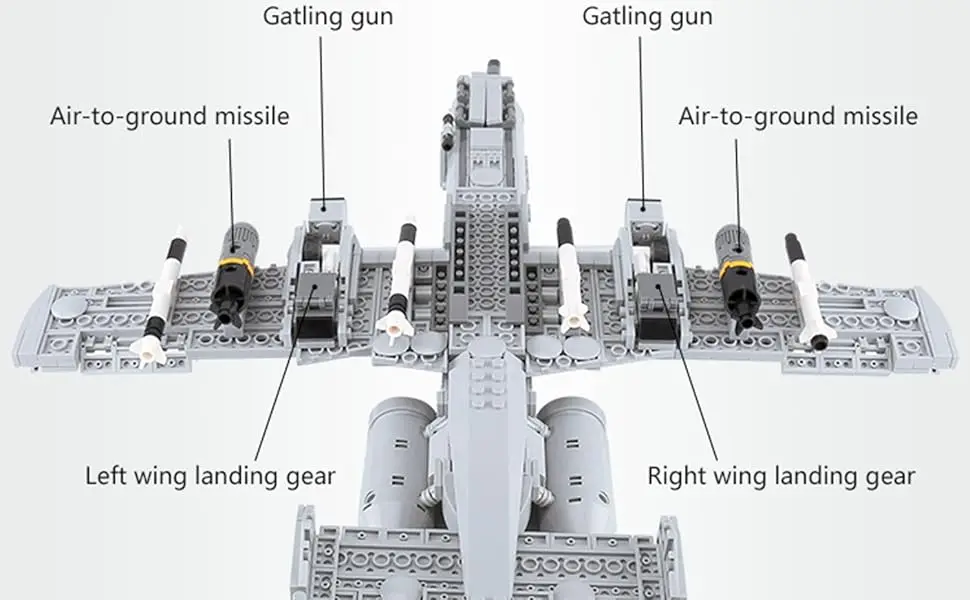 Gatling gun

Gatling gun

Air-to-ground missile

Air-to-ground missile

Left wing landing gear

Right wing landing gear